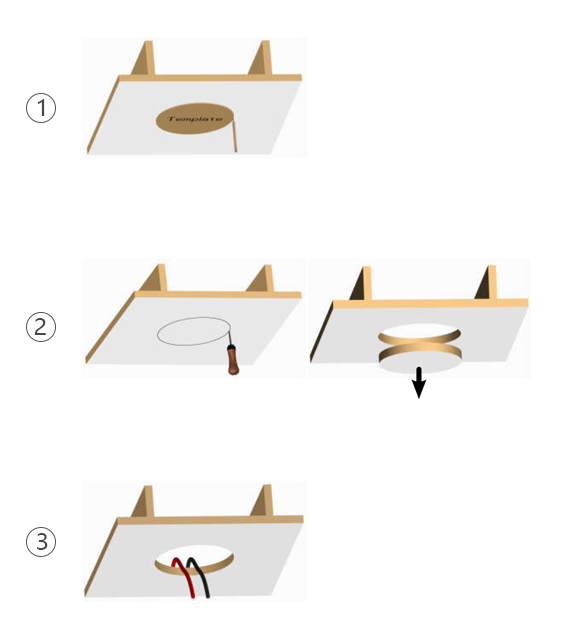 ①

Template

②

③