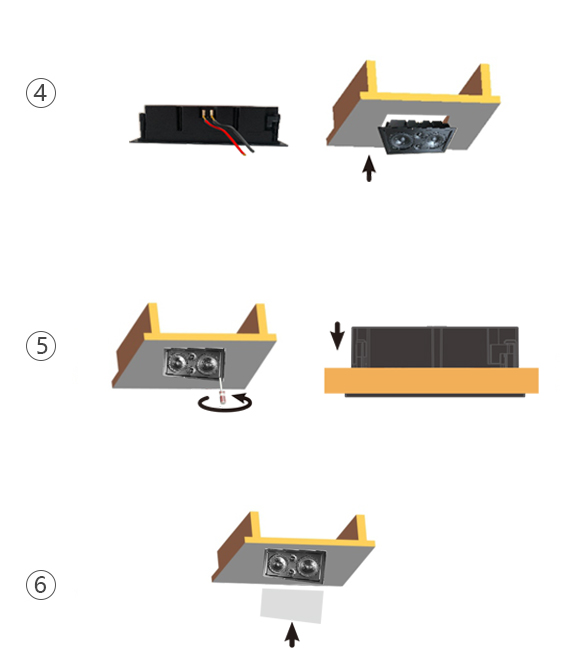 ④

⑤

⑥