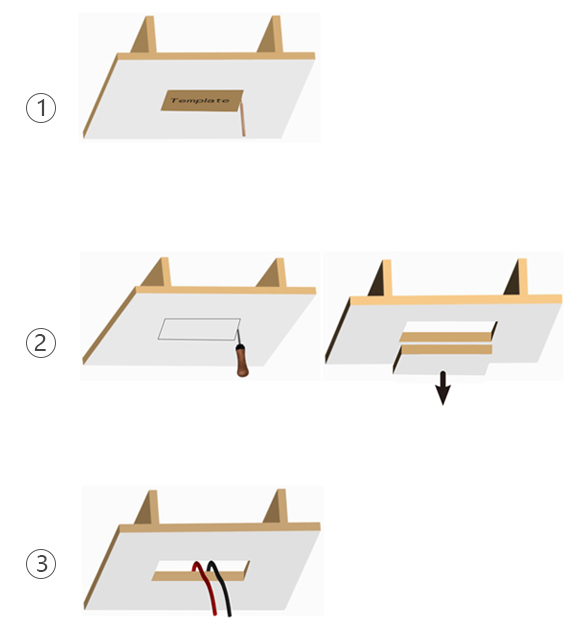 ①

Template

②

③