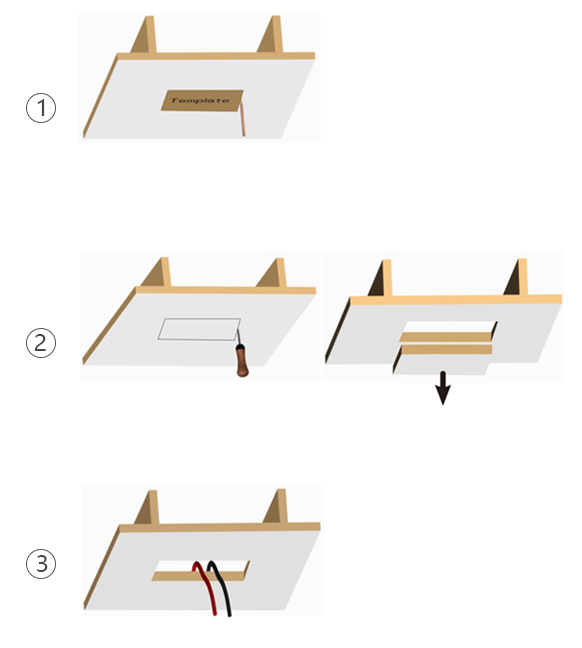 ①

Template

②

③