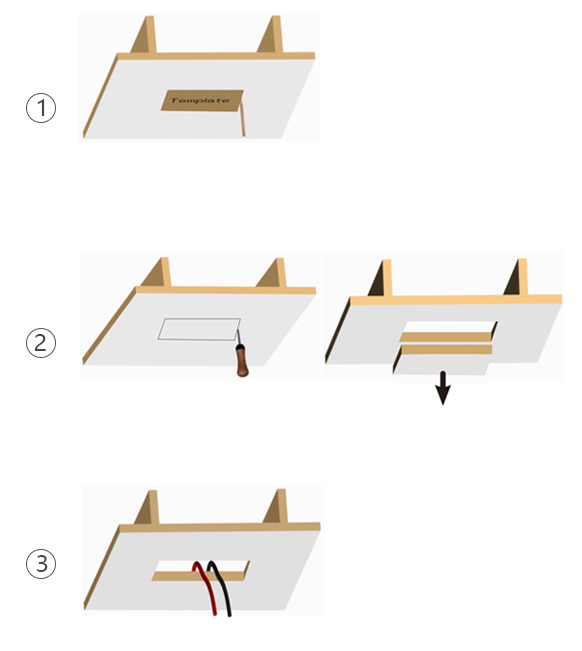 ①

Template

②

③